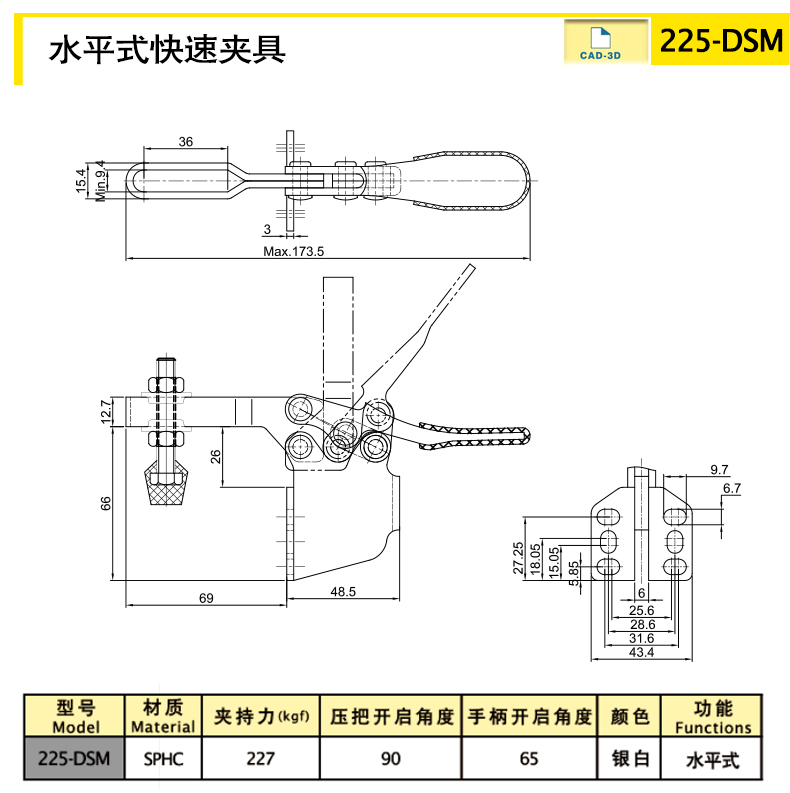 水平式快速夹具

CAD-3D

225-DSM

36
15.4
Min.9.4
3
Max.173.5

12.7
26
66
69
48.5

9.7
6.7
27.25
18.05
15.05
5.85
6
25.6
28.6
31.6
43.4

| 型号 Model | 材质 Material | 夹持力(kgf) | 压把开启角度 | 手柄开启角度 | 颜色 | 功能 Functions |
|---|---|---|---|---|---|---|
| 225-DSM | SPHC | 227 | 90 | 65 | 银白 | 水平式 |