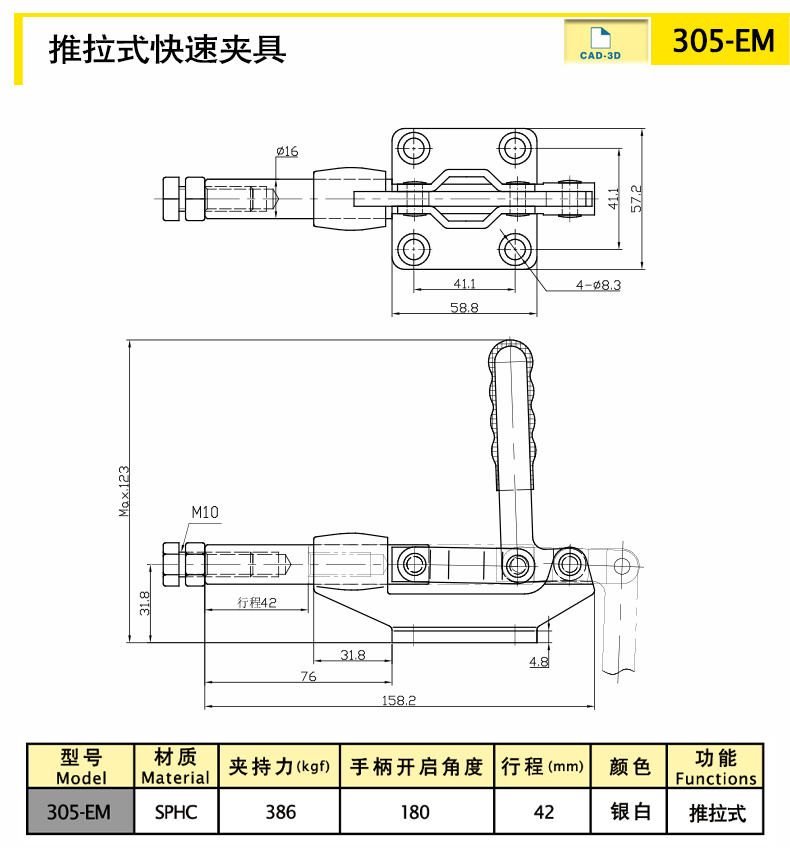 推拉式快速夹具

CAD-3D

305-EM

ø16

41.1

57.2

41.1

4-ø8.3

58.8

Max.123

M10

31.8

行程42

31.8

4.8

76

158.2

| 型号 Model | 材质 Material | 夹持力(kgf) | 手柄开启角度 | 行程(mm) | 颜色 | 功能 Functions |
|---|---|---|---|---|---|---|
| 305-EM | SPHC | 386 | 180 | 42 | 银白 | 推拉式 |